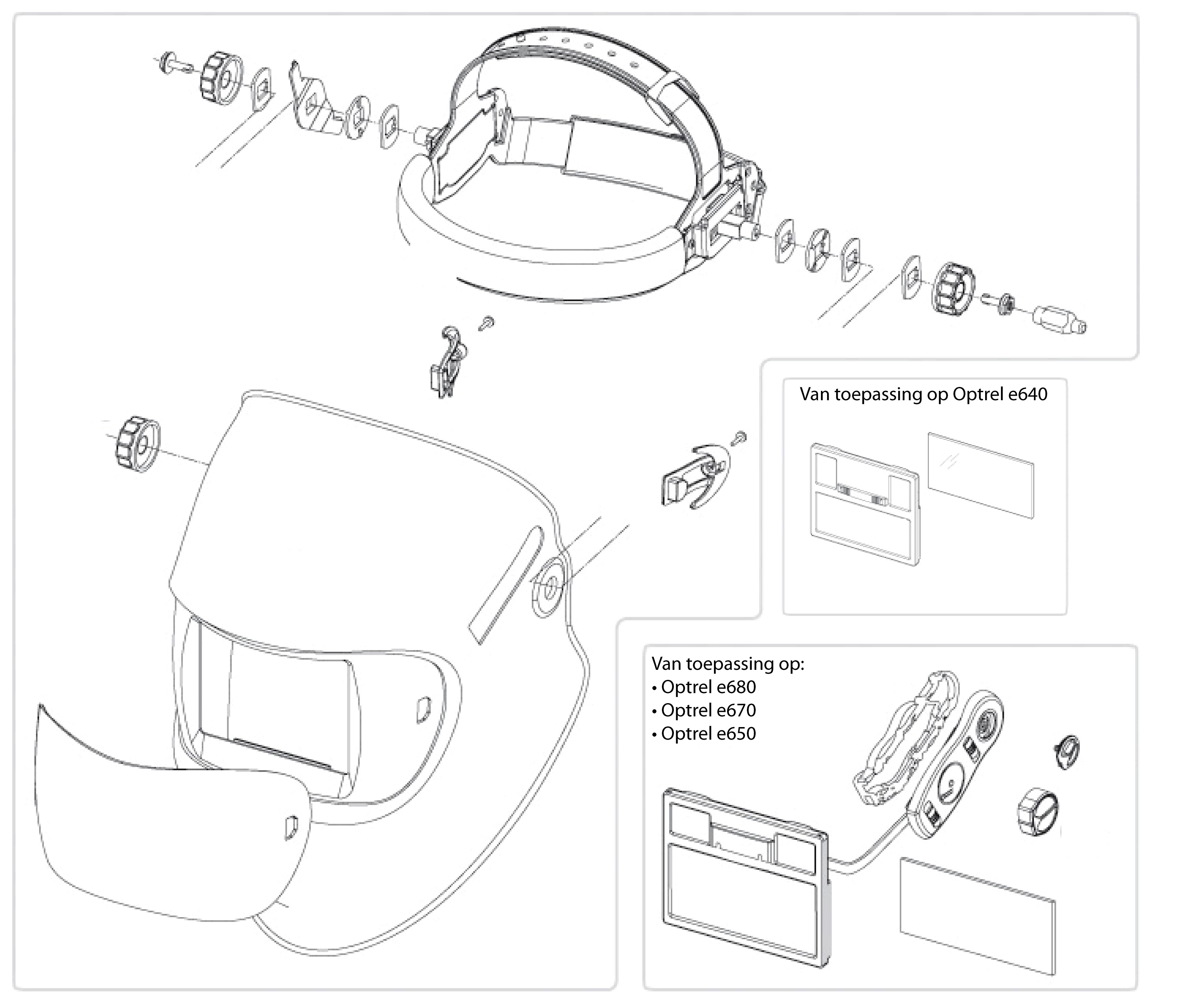 Van toepassing op Optrel e640

Van toepassing op:
• Optrel e680
• Optrel e670
• Optrel e650